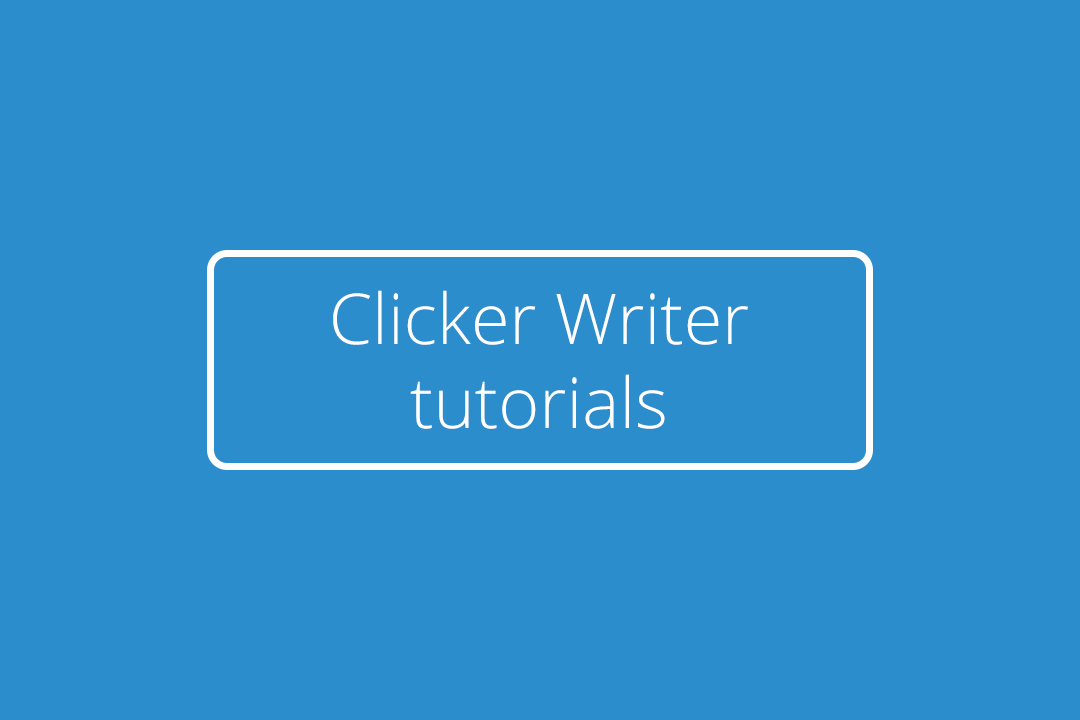 Clicker Writer tutorials